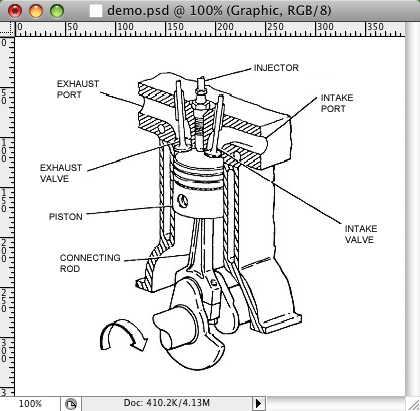 demo.psd @ 100% (Graphic, RGB/8)

0 50 100 150 200 250 300 350

0 50 100 150 200 250 300 3

INJECTOR

EXHAUST PORT

INTAKE PORT

EXHAUST VALVE

PISTON

INTAKE VALVE

CONNECTING ROD

100%

Doc: 410.2K/4.13M