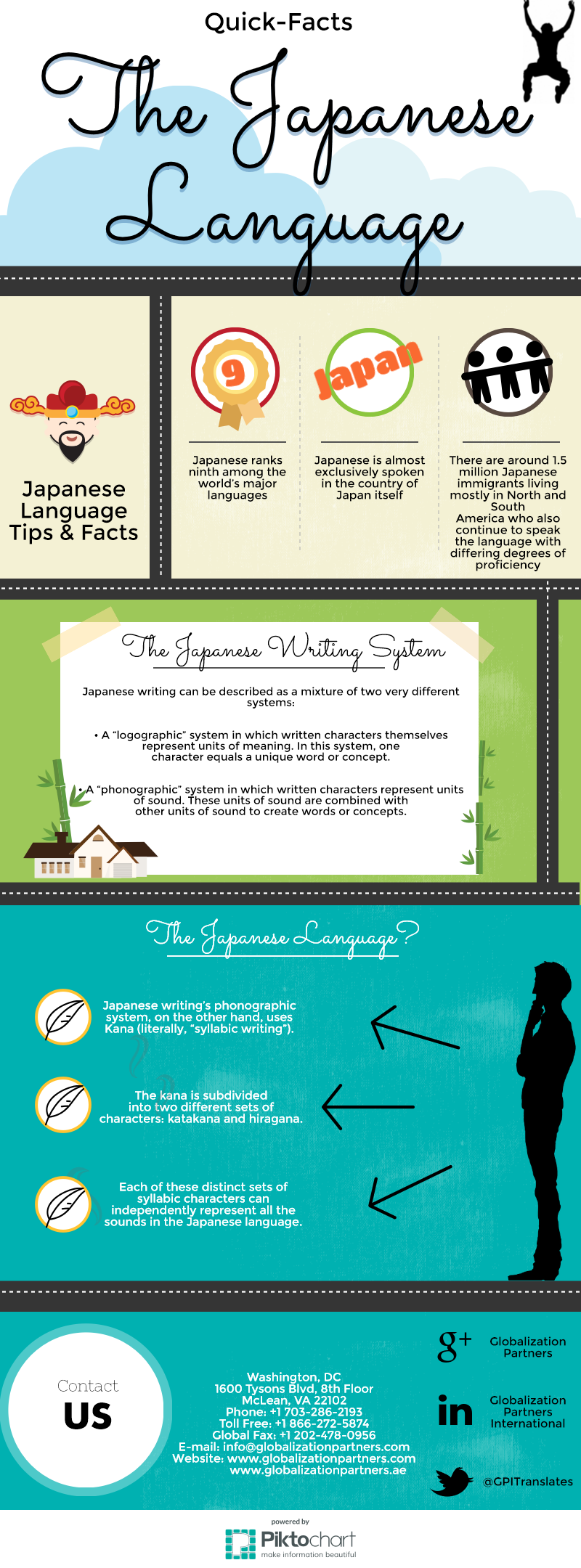 Quick-Facts

The Japanese Language

Japanese Language Tips & Facts

9

Japanese ranks ninth among the world's major languages

Japan

Japanese is almost exclusively spoken in the country of Japan itself

There are around 1.5 million Japanese immigrants living mostly in North and South America who also continue to speak the language with differing degrees of proficiency

The Japanese Writing System

Japanese writing can be described as a mixture of two very different systems:

• A "logographic" system in which written characters themselves represent units of meaning. In this system, one character equals a unique word or concept.

• A "phonographic" system in which written characters represent units of sound. These units of sound are combined with other units of sound to create words or concepts.

The Japanese Language?

Japanese writing's phonographic system, on the other hand, uses Kana (literally, "syllabic writing").

The kana is subdivided into two different sets of characters: katakana and hiragana.

Each of these distinct sets of syllabic characters can independently represent all the sounds in the Japanese language.

Contact US

Washington, DC
1600 Tysons Blvd, 8th Floor
McLean, VA 22102
Phone: +1 703-286-2193
Toll Free: +1 866-272-5874
Global Fax: +1 202-478-0956
E-mail: info@globalizationpartners.com
Website: www.globalizationpartners.com
www.globalizationpartners.ae

g+ Globalization Partners

in Globalization Partners International

@GPITranslates

powered by
Piktochart
make information beautiful